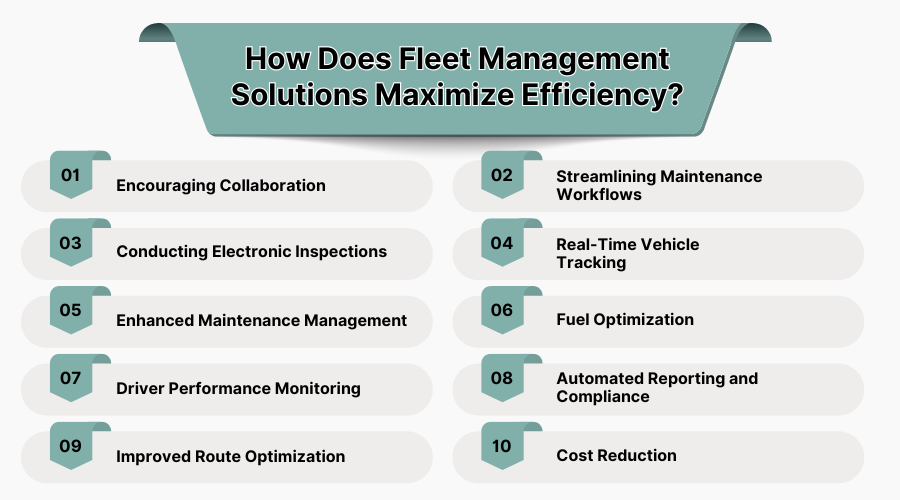 How Does Fleet Management Solutions Maximize Efficiency?

01 Encouraging Collaboration

02 Streamlining Maintenance Workflows

03 Conducting Electronic Inspections

04 Real-Time Vehicle Tracking

05 Enhanced Maintenance Management

06 Fuel Optimization

07 Driver Performance Monitoring

08 Automated Reporting and Compliance

09 Improved Route Optimization

10 Cost Reduction